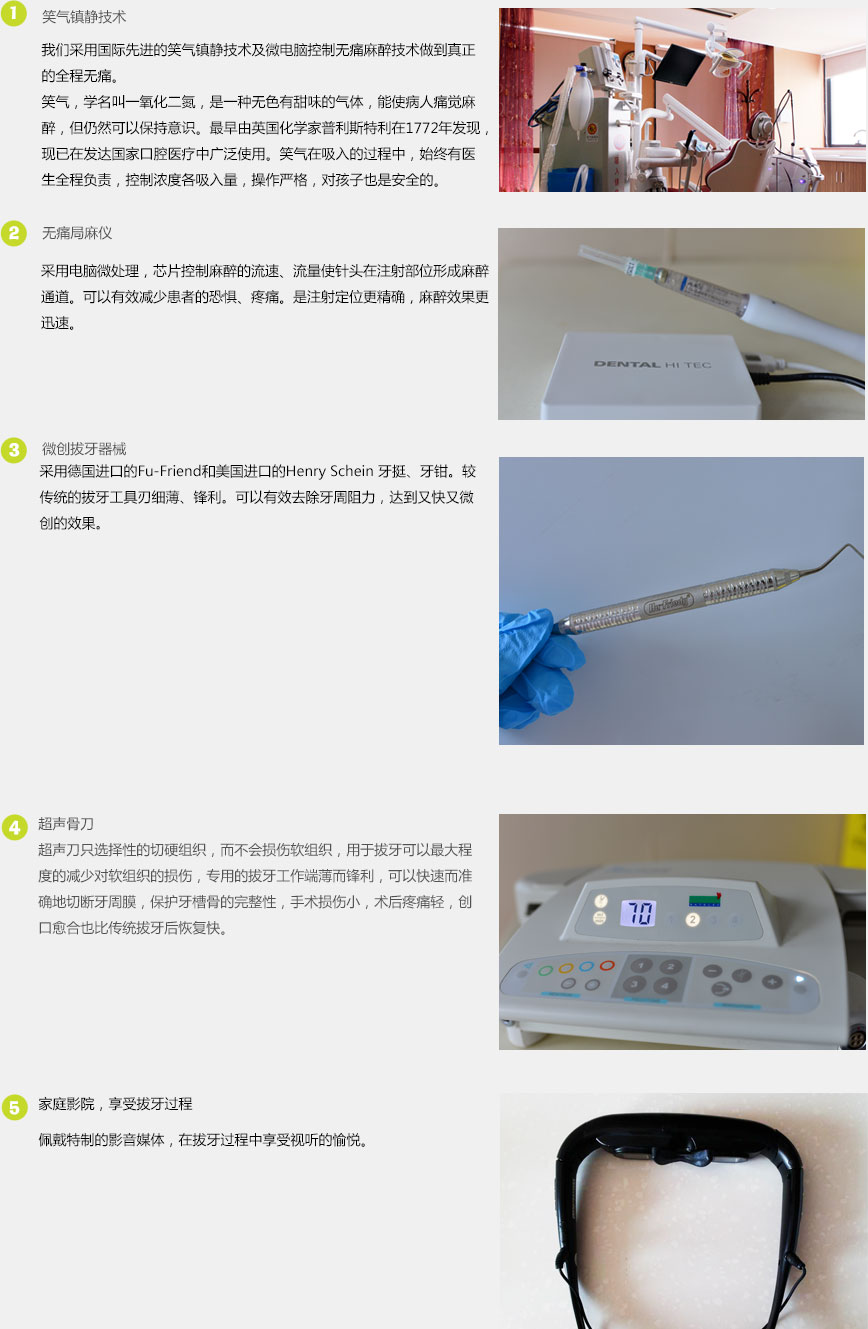 1 笑气镇静技术

我们采用国际先进的笑气镇静技术及微电脑控制无痛麻醉技术做到真正的全程无痛。
笑气，学名叫一氧化二氮，是一种无色有甜味的气体，能使病人痛觉麻醉，但仍然可以保持意识。最早由英国化学家普利斯特利在1772年发现，现已在发达国家口腔医疗中广泛使用。笑气在吸入的过程中，始终有医生全程负责，控制浓度各吸入量，操作严格，对孩子也是安全的。

2 无痛局麻仪

采用电脑微处理，芯片控制麻醉的流速、流量使针头在注射部位形成麻醉通道。可以有效减少患者的恐惧、疼痛。是注射定位更精确，麻醉效果更迅速。

DENTAL HI TEC

3 微创拔牙器械

采用德国进口的Fu-Friend和美国进口的Henry Schein 牙挺、牙钳。较传统的拔牙工具刃细薄、锋利。可以有效去除牙周阻力，达到又快又微创的效果。

4 超声骨刀

超声刀只选择性的切硬组织，而不会损伤软组织，用于拔牙可以最大程度的减少对软组织的损伤，专用的拔牙工作端薄而锋利，可以快速而准确地切断牙周膜，保护牙槽骨的完整性，手术损伤小，术后疼痛轻，创口愈合也比传统拔牙后恢复快。

70
2

5 家庭影院，享受拔牙过程

佩戴特制的影音媒体，在拔牙过程中享受视听的愉悦。